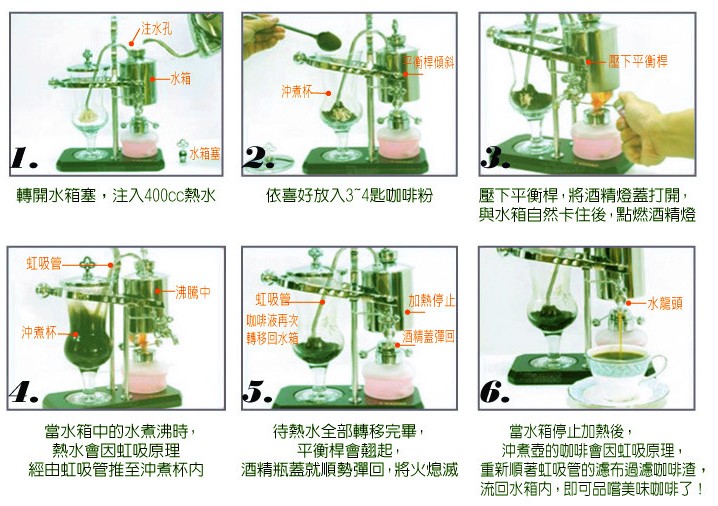 注水孔
水箱
水箱塞
1.
轉開水箱塞，注入400cc熱水

平衡桿傾斜
沖煮杯
2.
依喜好放入3~4匙咖啡粉

壓下平衡桿
3.
壓下平衡桿，將酒精燈蓋打開，與水箱自然卡住後，點燃酒精燈

虹吸管
沸騰中
沖煮杯
4.
當水箱中的水煮沸時，熱水會因虹吸原理經由虹吸管推至沖煮杯內

虹吸管
咖啡液再次轉移回水箱
加熱停止
酒精蓋彈回
5.
待熱水全部轉移完畢，平衡桿會翹起，酒精瓶蓋就順勢彈回，將火熄滅

水龍頭
6.
當水箱停止加熱後，沖煮壺的咖啡會因虹吸原理，重新順著虹吸管的濾布過濾咖啡渣，流回水箱內，即可品嚐美味咖啡了！